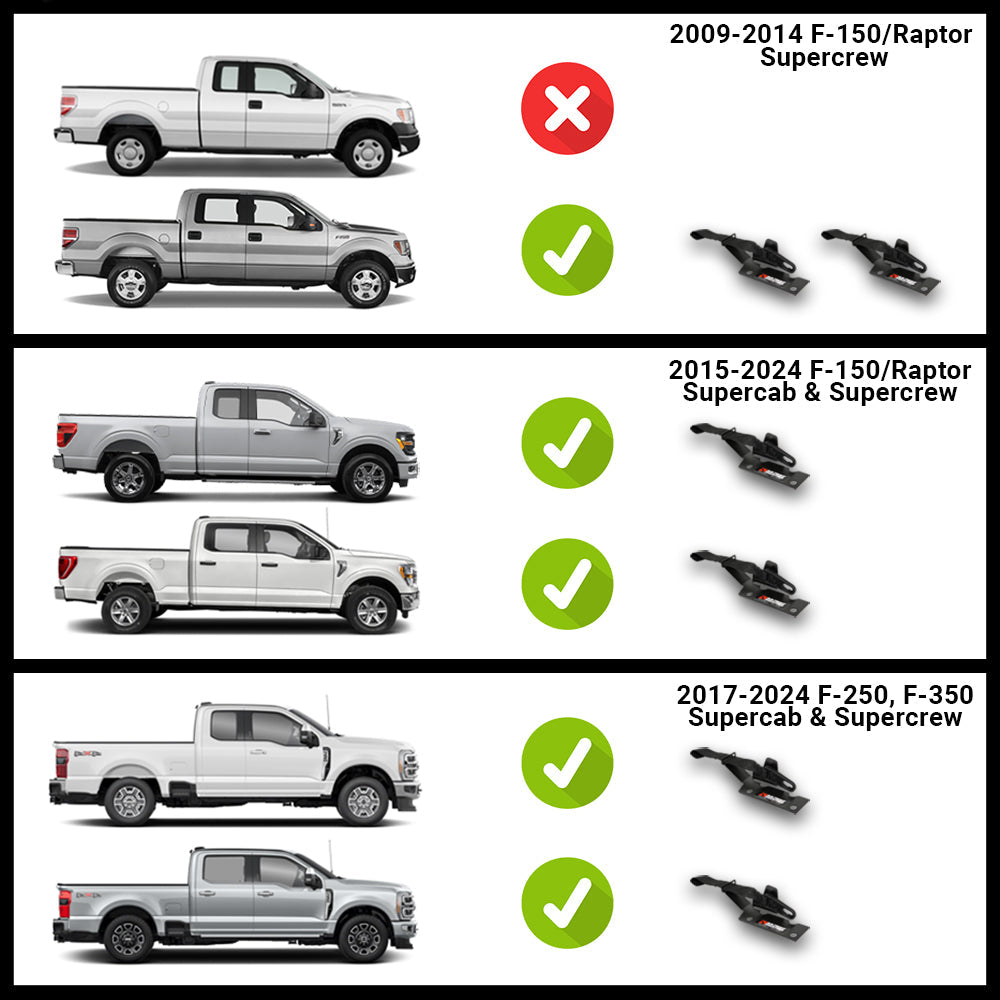 2009-2014 F-150/Raptor
Supercrew

2015-2024 F-150/Raptor
Supercab & Supercrew

2017-2024 F-250, F-350
Supercab & Supercrew