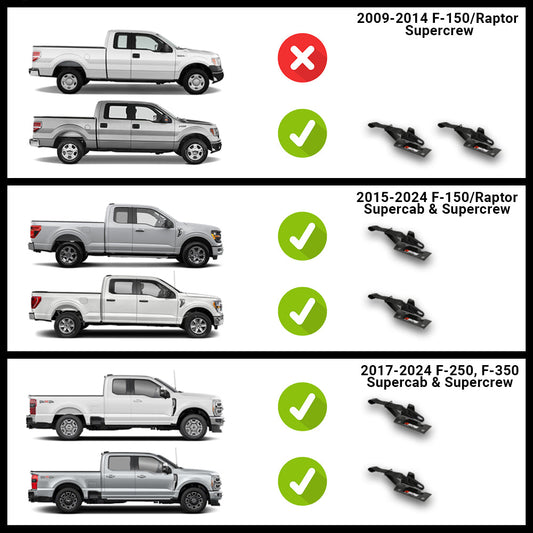 2009-2014 F-150/Raptor Supercrew

2015-2024 F-150/Raptor Supercab & Supercrew

2017-2024 F-250, F-350 Supercab & Supercrew